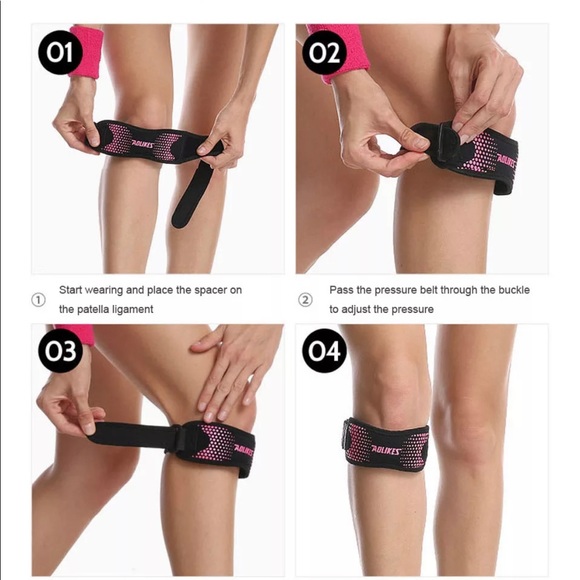 01

AOLIKES

02

AOLIKES

① Start wearing and place the spacer on the patella ligament

② Pass the pressure belt through the buckle to adjust the pressure

03

AOLIKES

04

AOLIKES